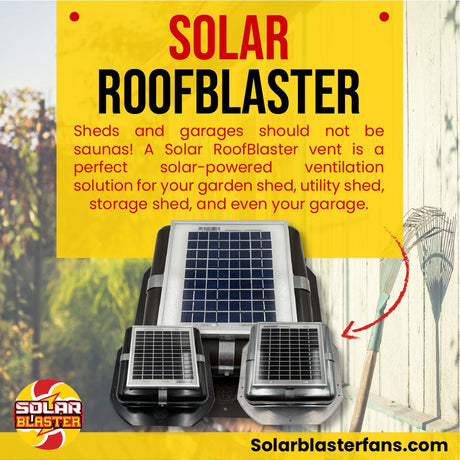 SOLAR
ROOFBLASTER

Sheds and garages should not be saunas! A Solar RoofBlaster vent is a perfect solar-powered ventilation solution for your garden shed, utility shed, storage shed, and even your garage.

SOLAR BLASTER

Solarblasterfans.com