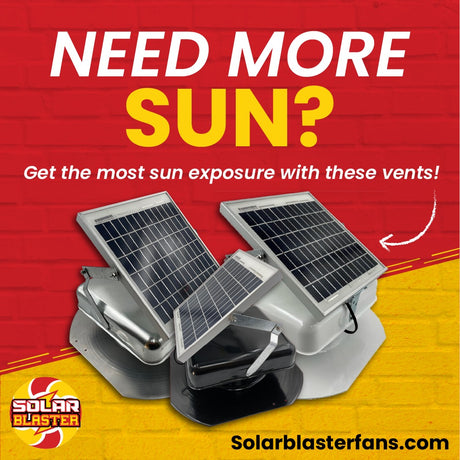 NEED MORE SUN?

Get the most sun exposure with these vents!

SOLAR BLASTER

Solarblasterfans.com