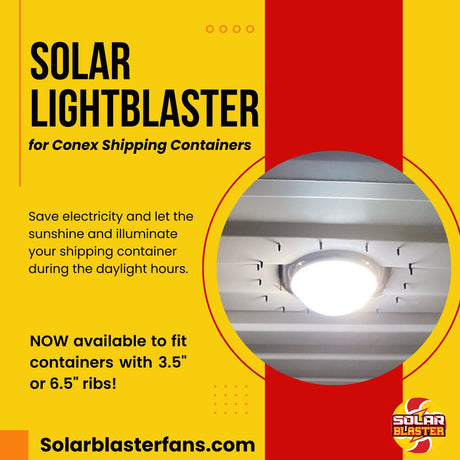 SOLAR LIGHTBLASTER

for Conex Shipping Containers

Save electricity and let the sunshine and illuminate your shipping container during the daylight hours.

NOW available to fit containers with 3.5" or 6.5" ribs!

Solarblasterfans.com

SOLAR BLASTER